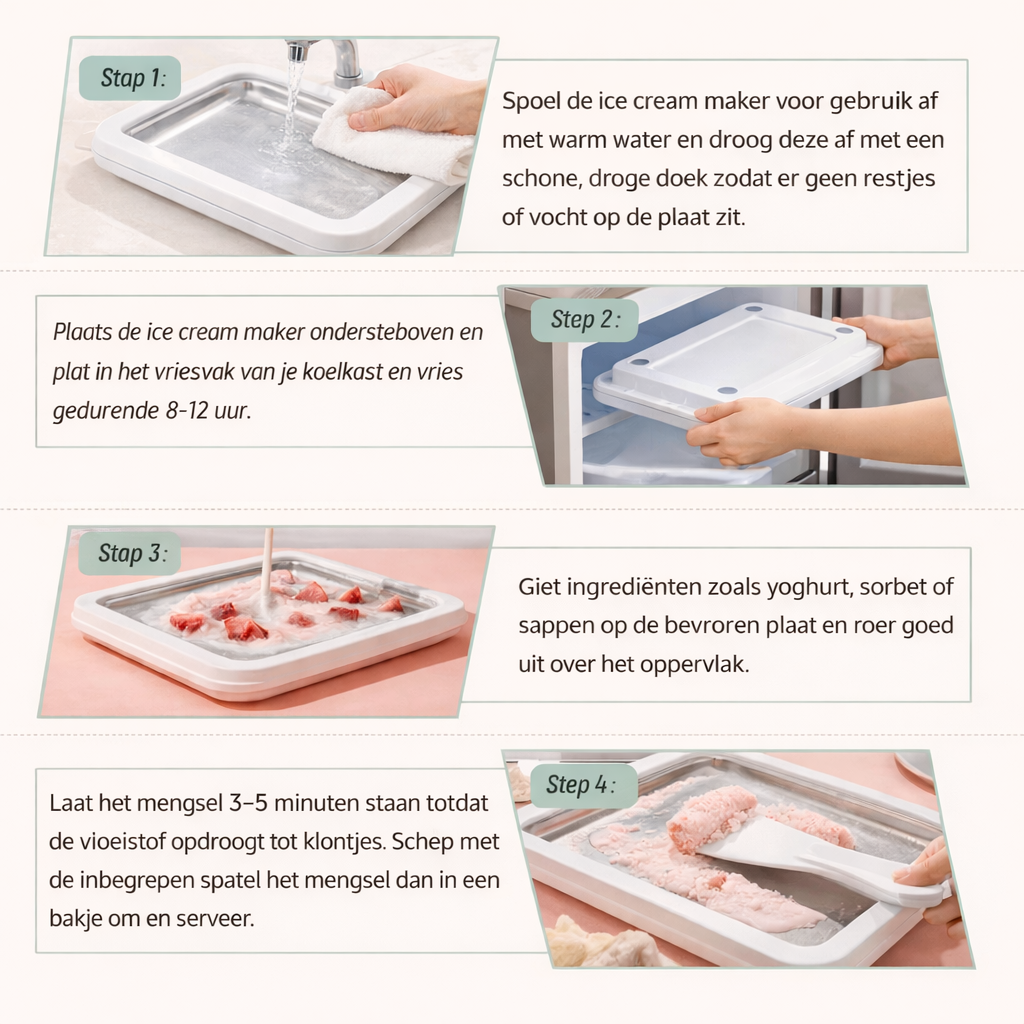 Stap 1:

Spoel de ice cream maker voor gebruik af met warm water en droog deze af met een schone, droge doek zodat er geen restjes of vocht op de plaat zit.

Plaats de ice cream maker ondersteboven en plat in het vriesvak van je koelkast en vries gedurende 8-12 uur.

Step 2:

Stap 3:

Giet ingrediënten zoals yoghurt, sorbet of sappen op de bevroren plaat en roer goed uit over het oppervlak.

Laat het mengsel 3–5 minuten staan totdat de vioeistof opdroogt tot klontjes. Schep met de inbegrepen spatel het mengsel dan in een bakje om en serveer.

Step 4: